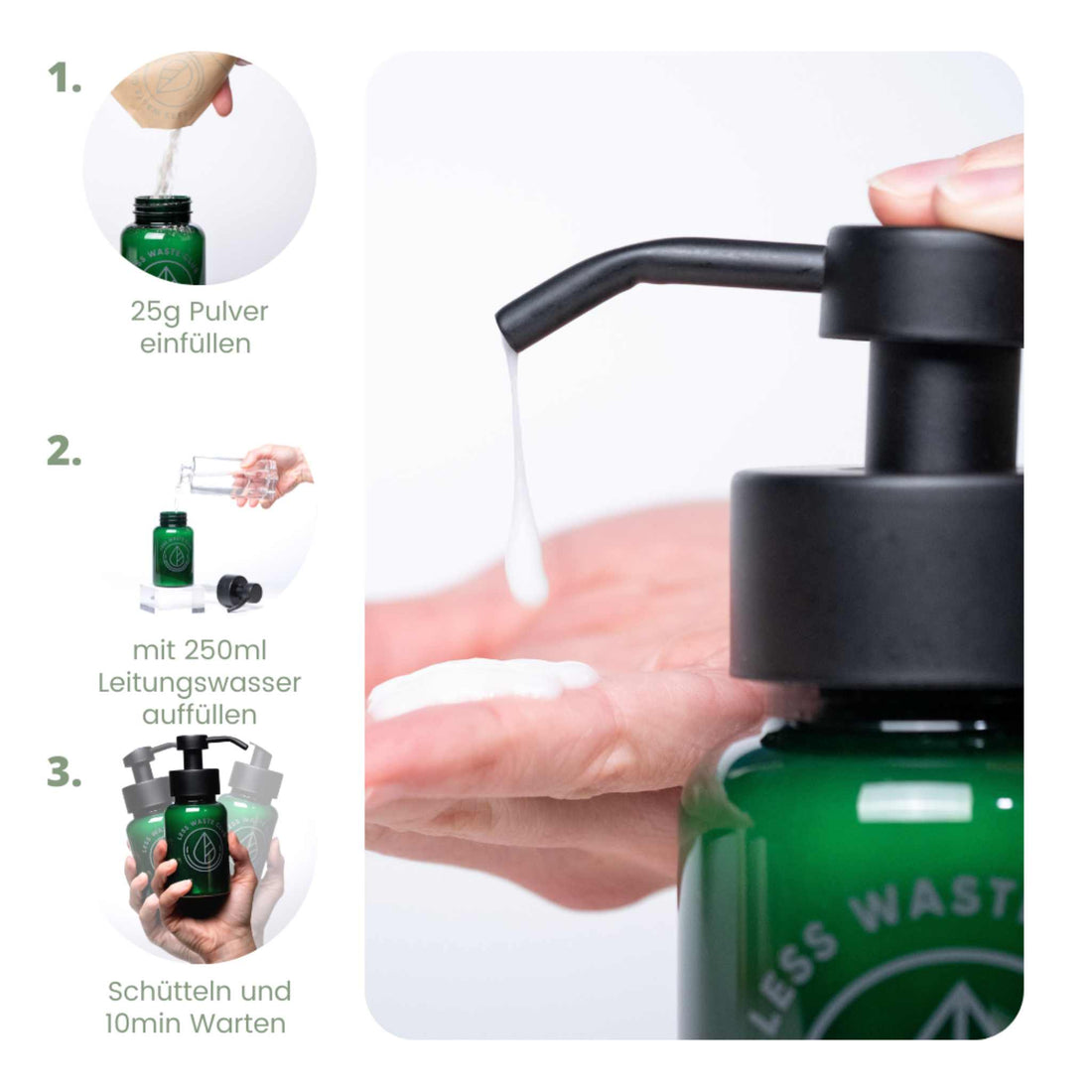 1.

25g Pulver einfüllen

2.

mit 250ml Leitungswasser auffüllen

3.

LESS WASTE

Schütteln und 10min Warten

LESS WASTE